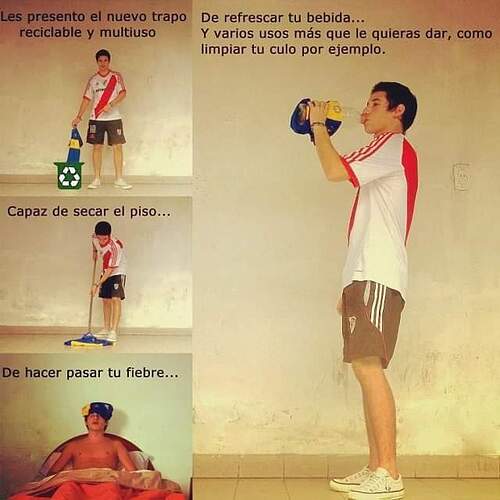 Les presento el nuevo trapo reciclable y multiuso

Capaz de secar el piso...

De hacer pasar tu fiebre...

De refrescar tu bebida...
Y varios usos más que le quieras dar, como limpiar tu culo por ejemplo.